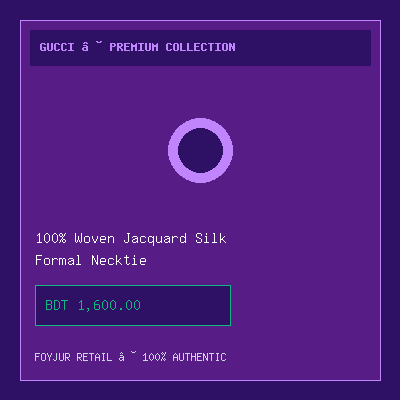 GUCCI â ˘ PREMIUM COLLECTION

100% Woven Jacquard Silk Formal Necktie

BDT 1,600.00

FOYJUR RETAIL â ˘ 100% AUTHENTIC